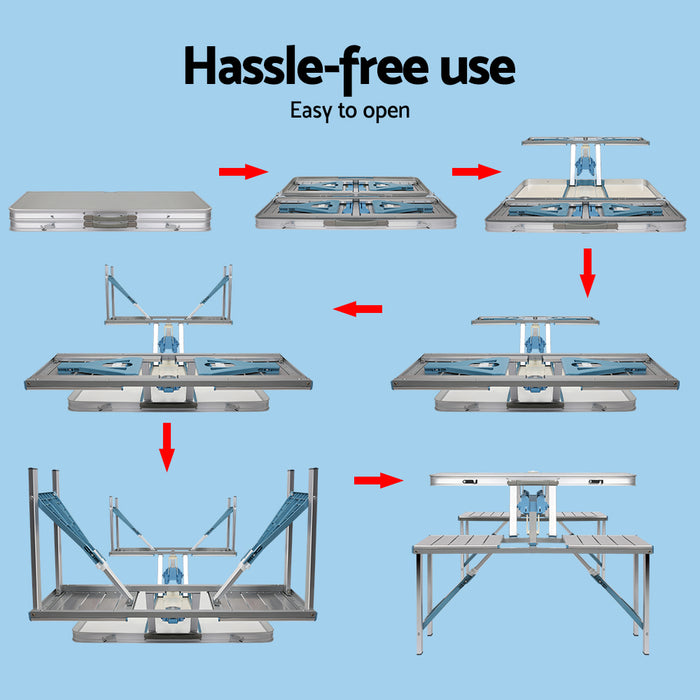 Hassle-free use

Easy to open